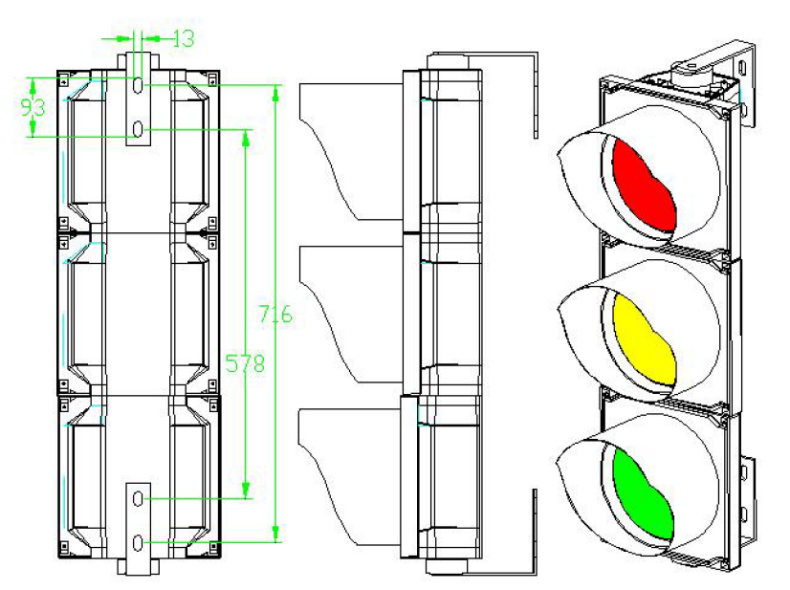 13
93
716
578